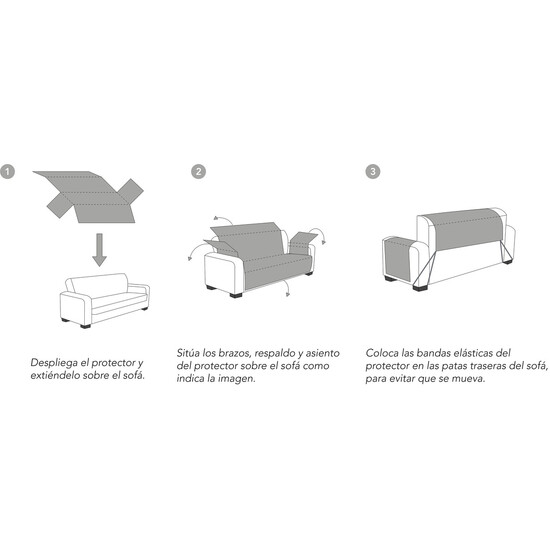 1

Despliega el protector y extiéndelo sobre el sofá.

2

Sitúa los brazos, respaldo y asiento del protector sobre el sofá como indica la imagen.

3

Coloca las bandas elásticas del protector en las patas traseras del sofá, para evitar que se mueva.