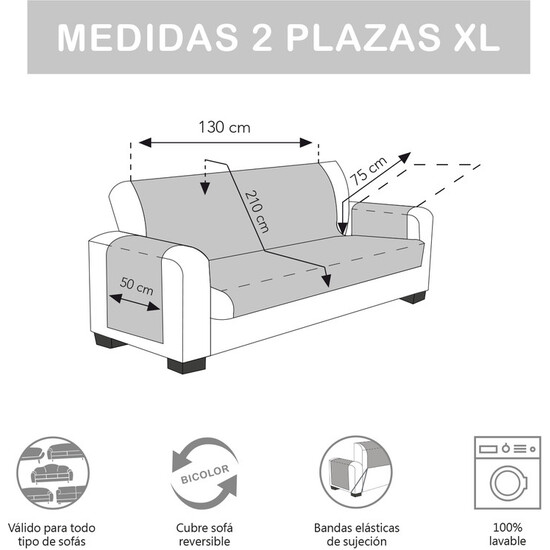 MEDIDAS 2 PLAZAS XL

130 cm

75 cm

210 cm

50 cm

BICOLOR

Válido para todo tipo de sofás

Cubre sofá reversible

Bandas elásticas de sujeción

100% lavable